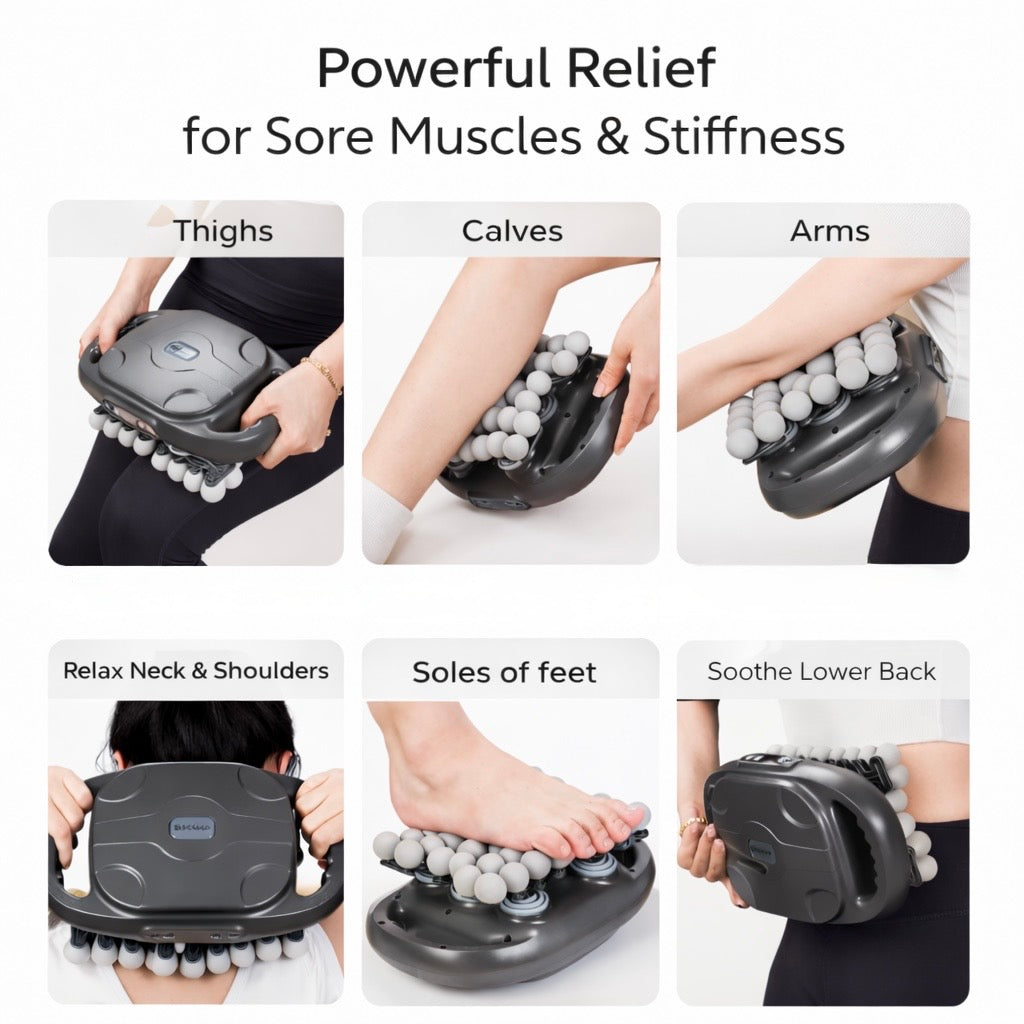 Powerful Relief
for Sore Muscles & Stiffness

Thighs

Calves

Arms

Relax Neck & Shoulders

Soles of feet

Soothe Lower Back